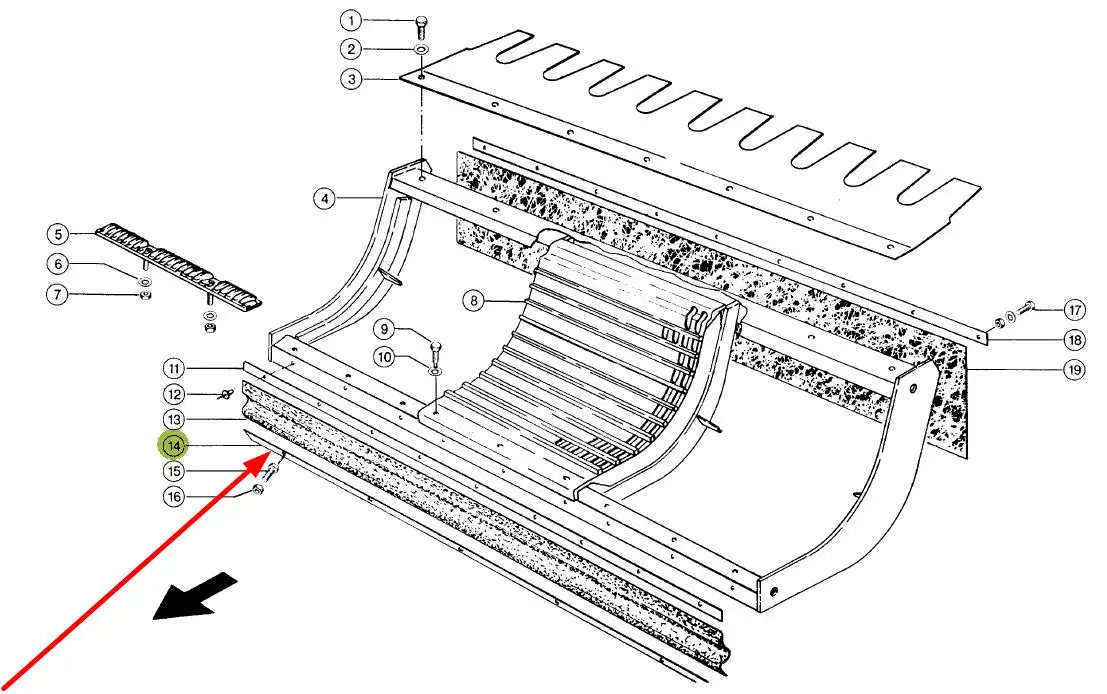 1
2
3
4
5
6
7
8
9
10
11
12
13
14
15
16
17
18
19