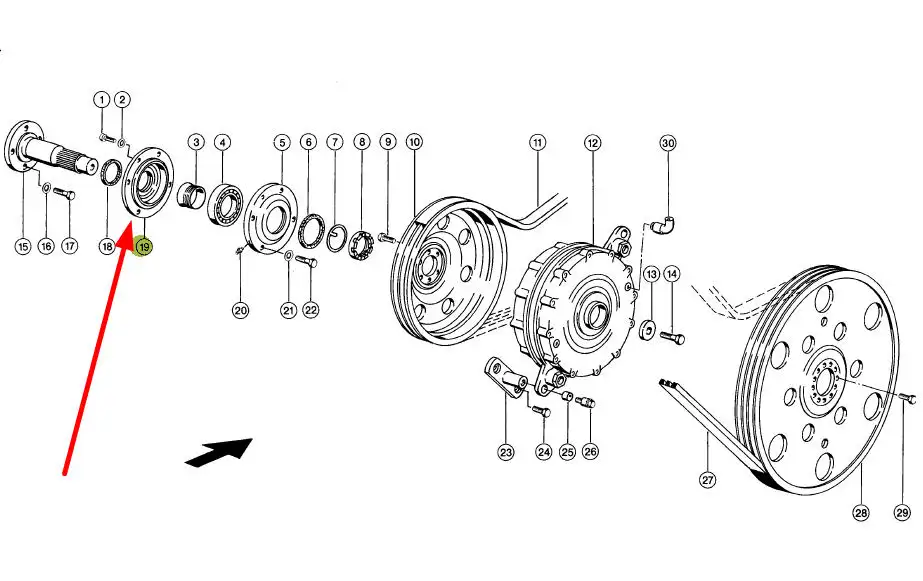 1
2
3
4
5
6
7
8
9
10
11
12
30
15
16
17
18
19
20
21
22
13
14
23
24
25
26
27
28
29