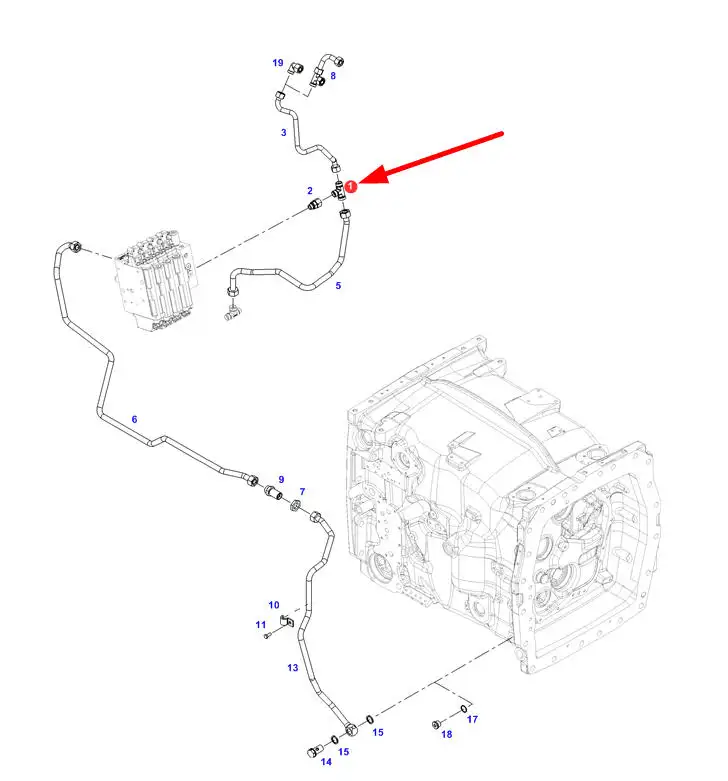 19
8
3
1
2
5
6
9
7
10
11
13
15
17
18
14
15