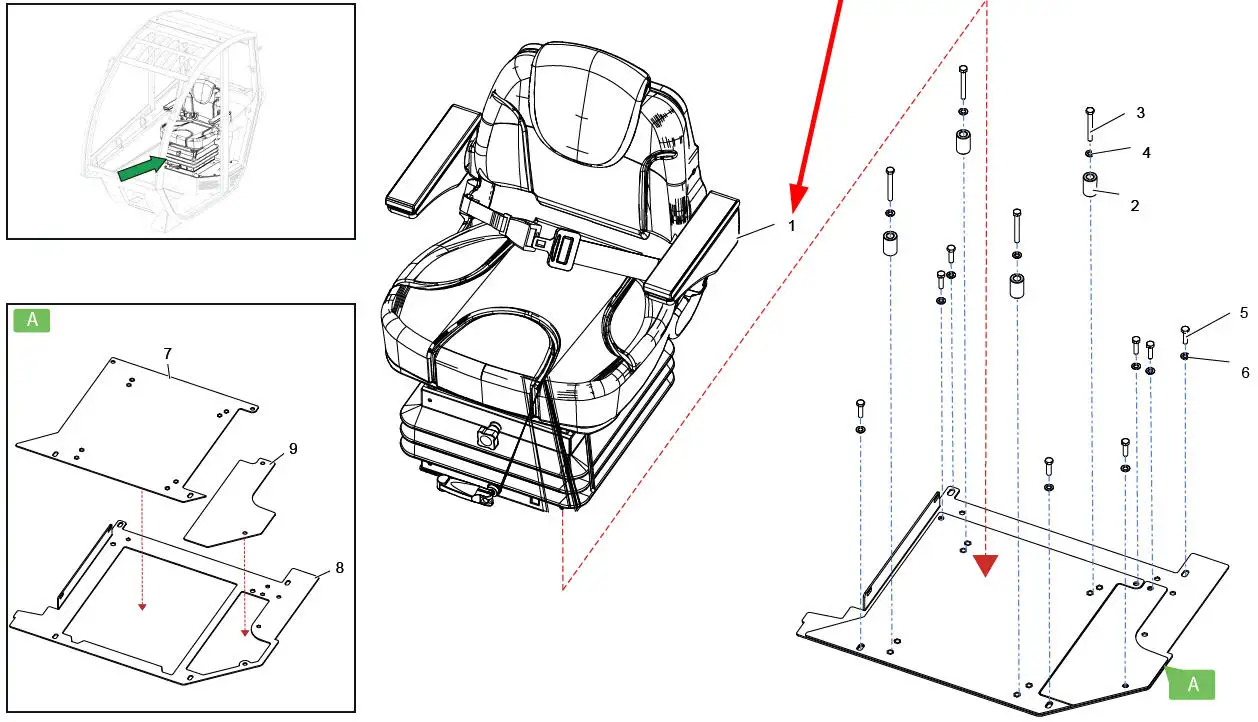 A
7
9
8
1
3
4
2
5
6
A