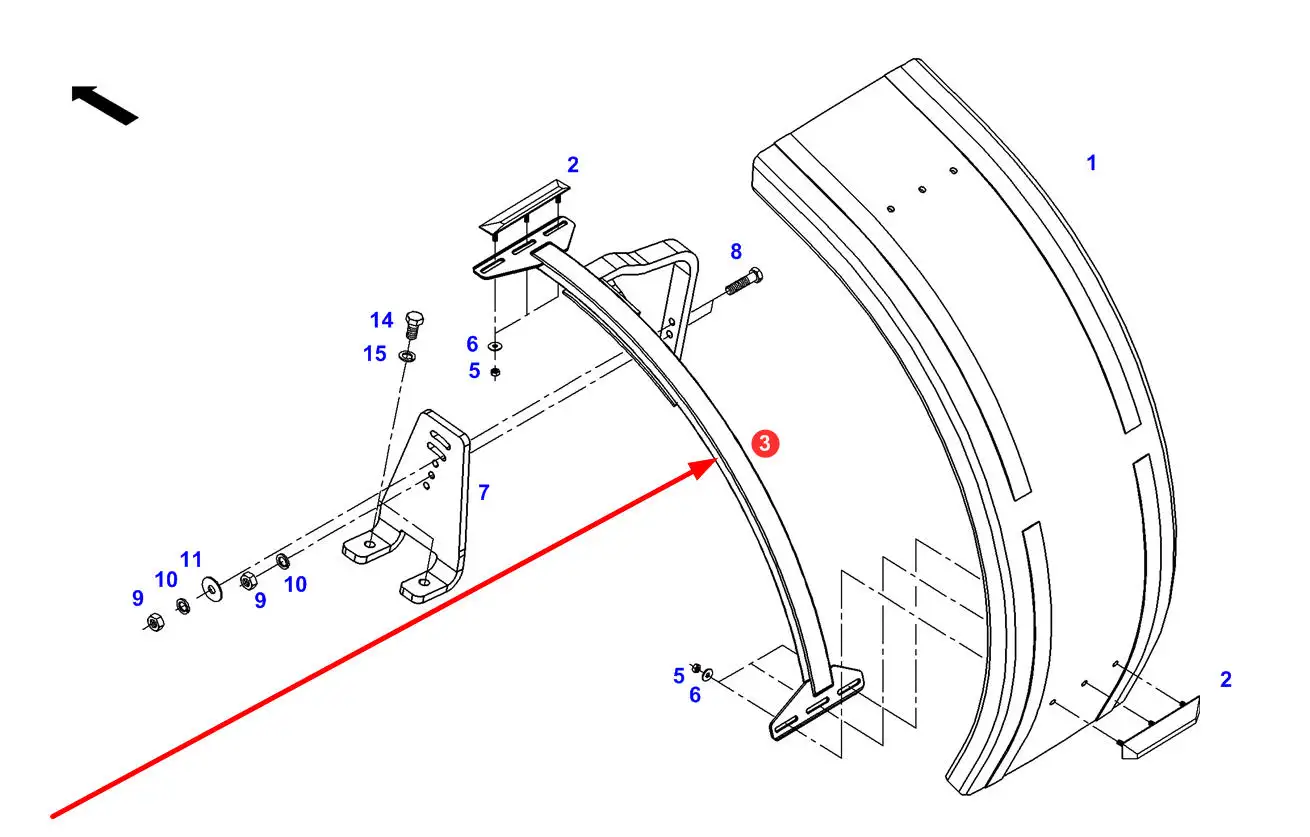 2
1
8
14
15
6
5
3
7
11
10
9
9
10
5
6
2