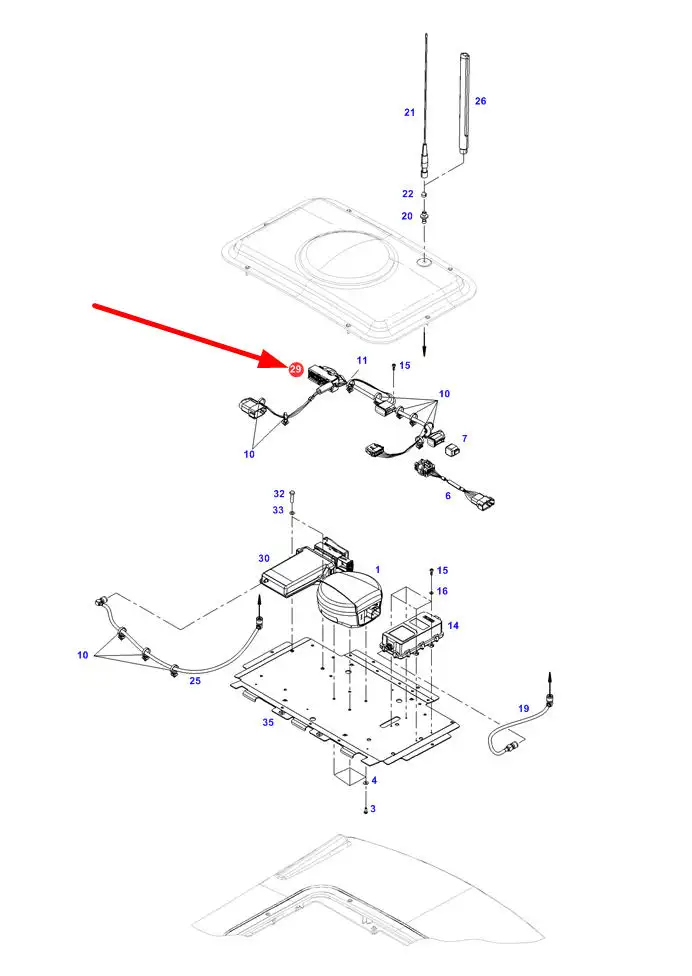 21
26
22
20
29
11
15
10
10
7
6
32
33
30
1
15
16
14
10
25
35
19
4
3