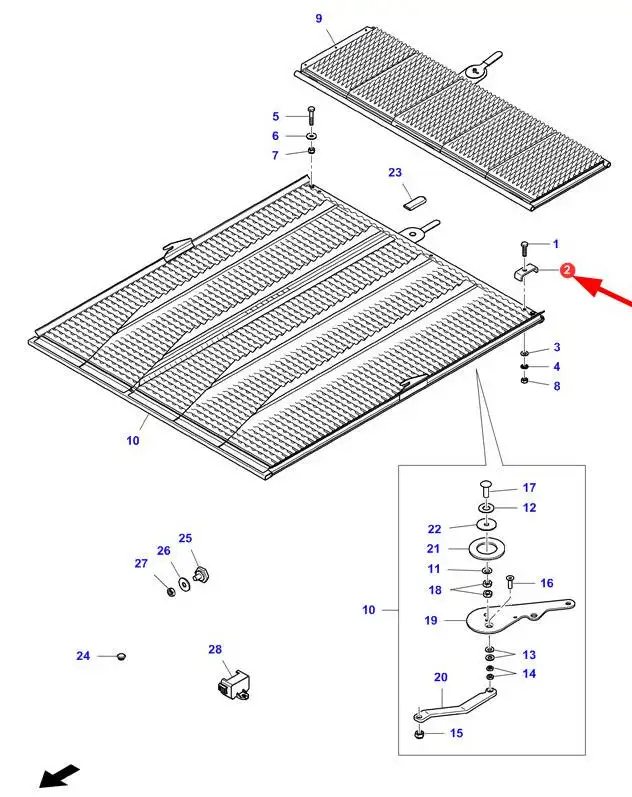 9
5
6
7
23
1
2
3
4
8
10
17
12
22
21
11
18
16
10
19
13
14
20
15
25
26
27
24
28