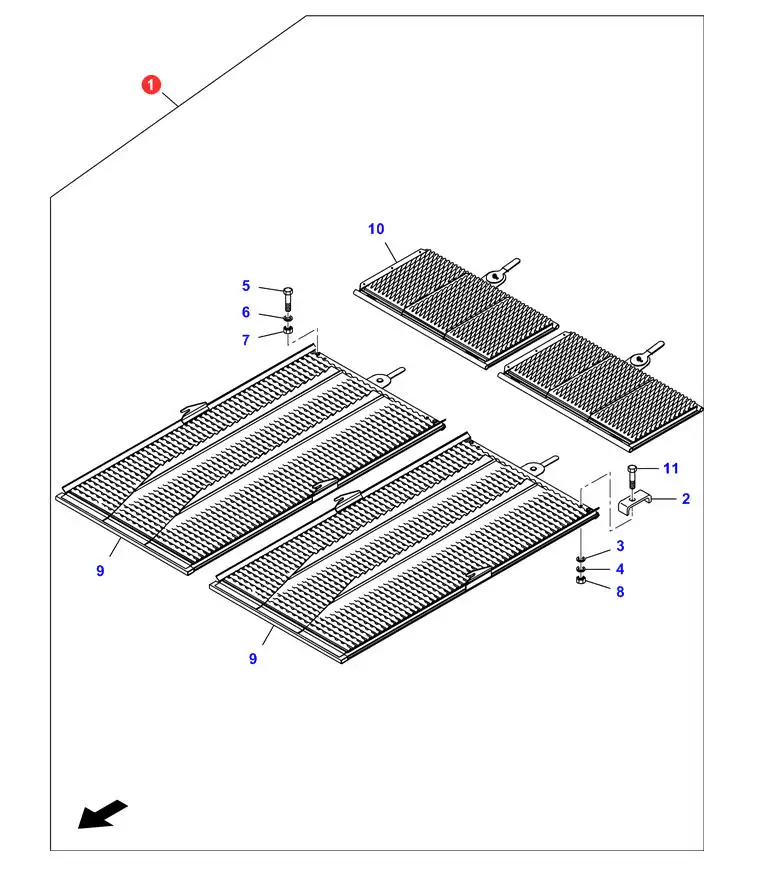 1
10
5
6
7
11
2
3
4
8
9
9