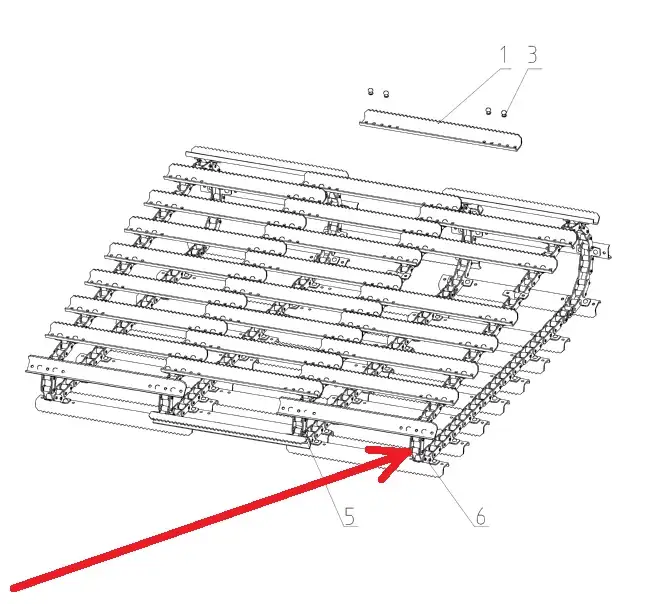 1
3
5
6