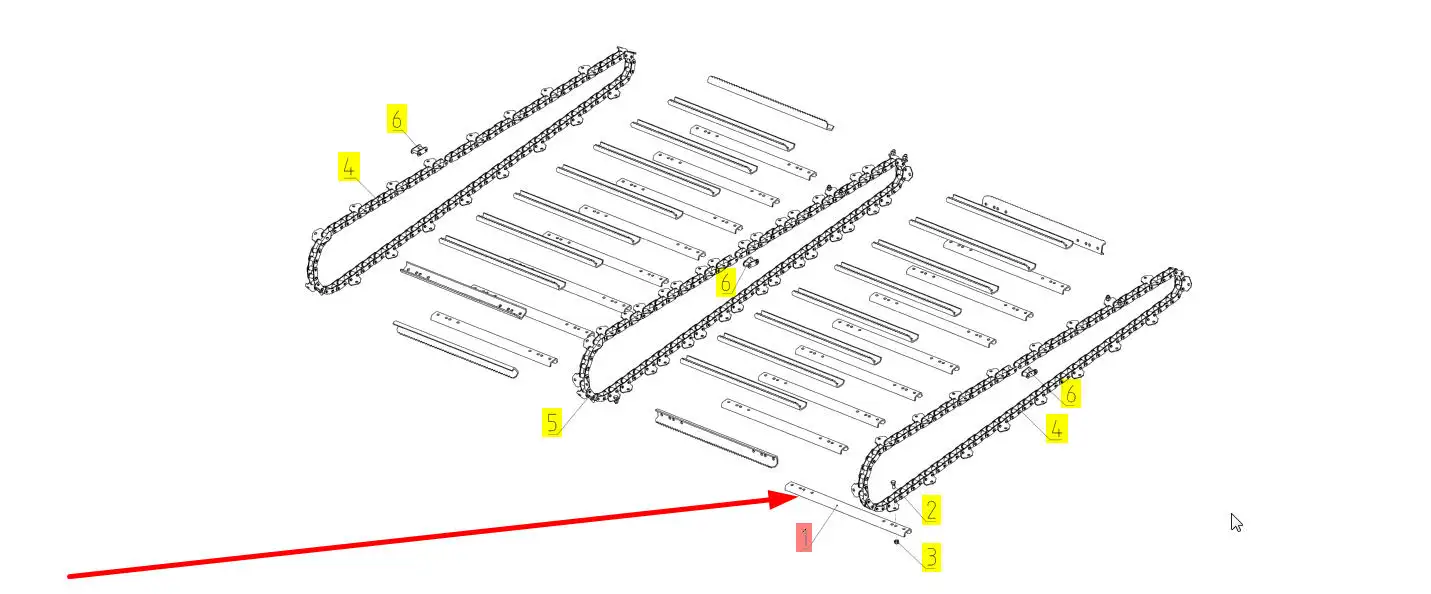 6
4
6
5
6
4
2
1
3