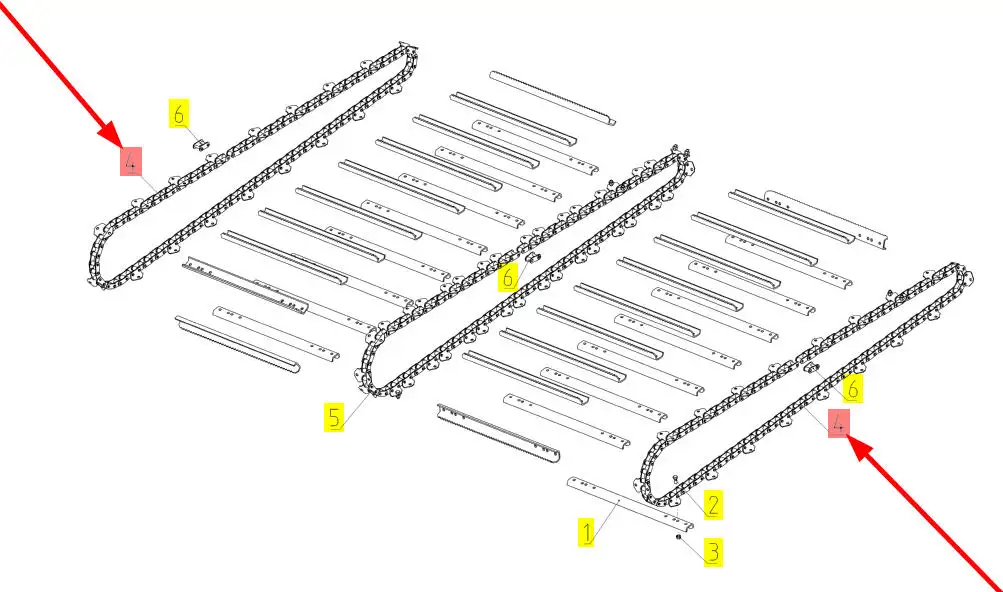 6
4
6
5
6
4
2
1
3