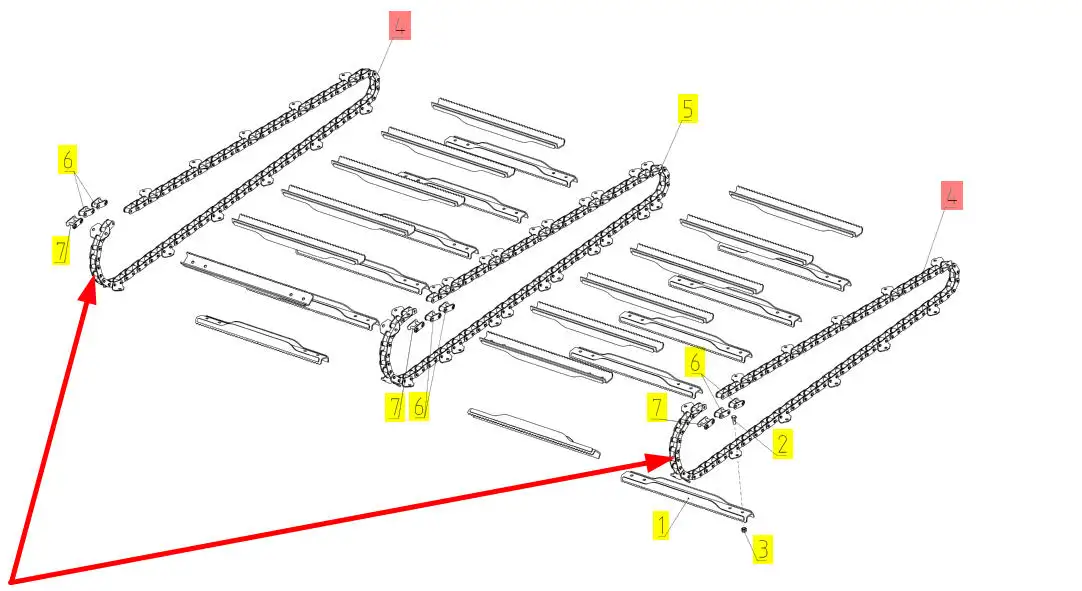 4
5
6
7
4
7
6
6
7
2
1
3