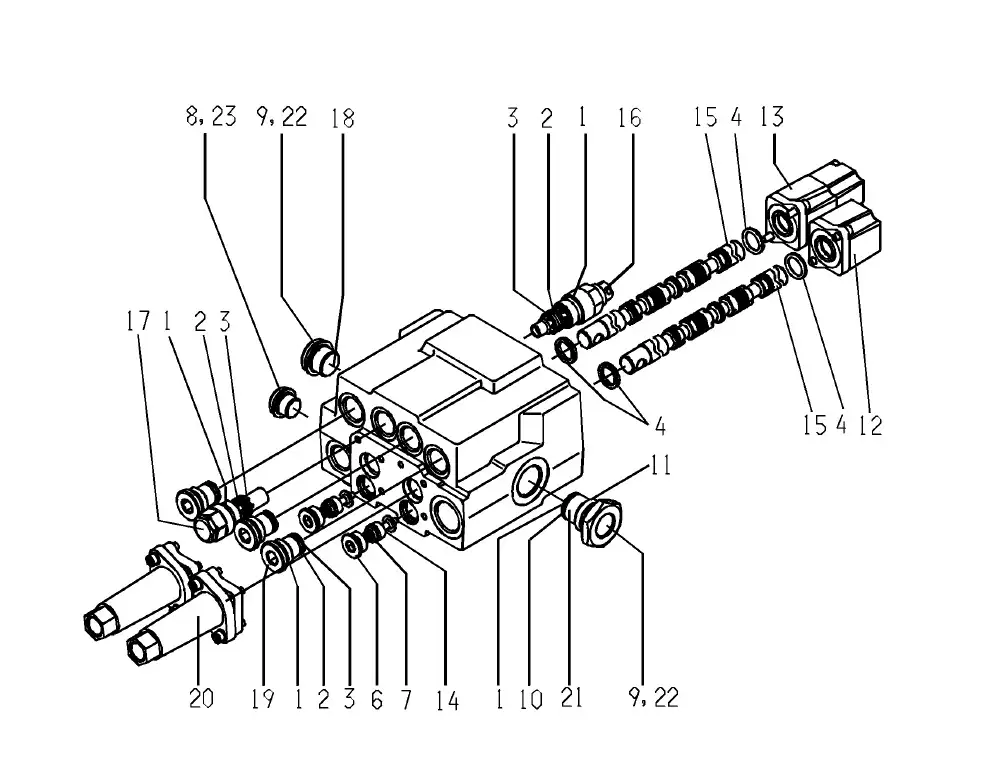 8,23 9,22 18
3 2 1 16
15 4 13
17 1 2 3
4
15 4 12
11
20
19 1 2 3 6 7 14
1 10 21
9,22