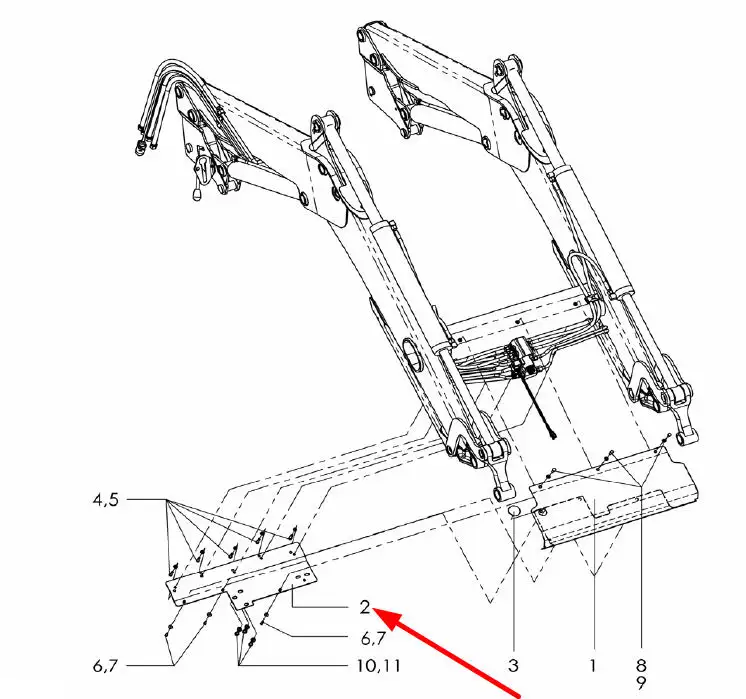 4,5

2

6,7

6,7

10,11

3

1

8
9