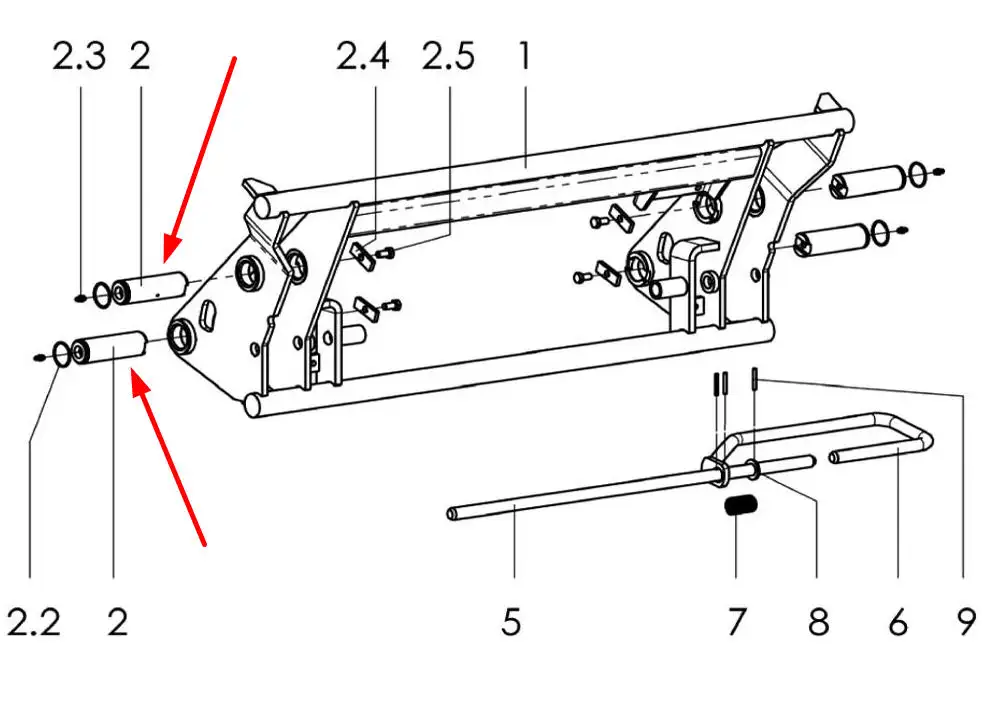 2.3 2 2.4 2.5 1

2.2 2 5 7 8 6 9