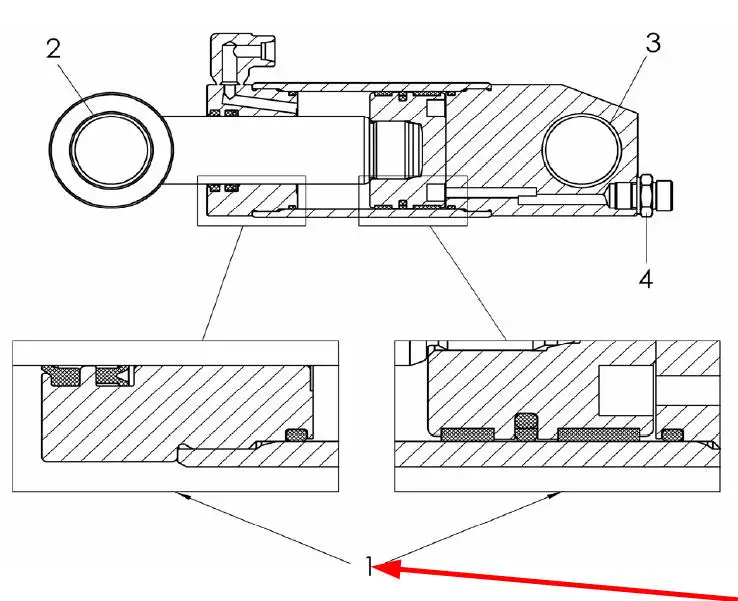 2
3
4
1