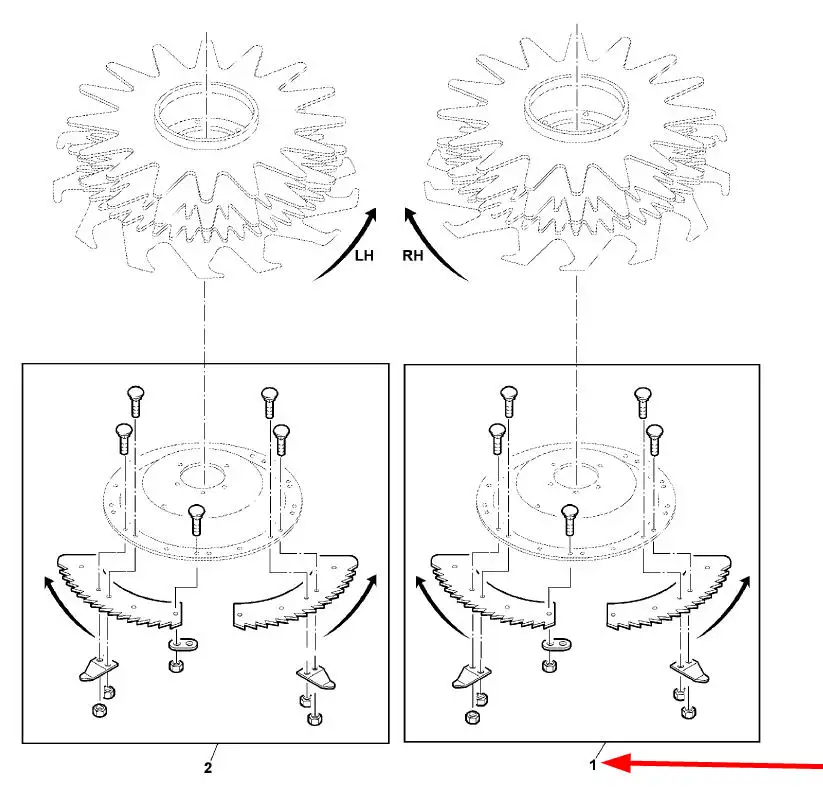 LH
RH
2
1