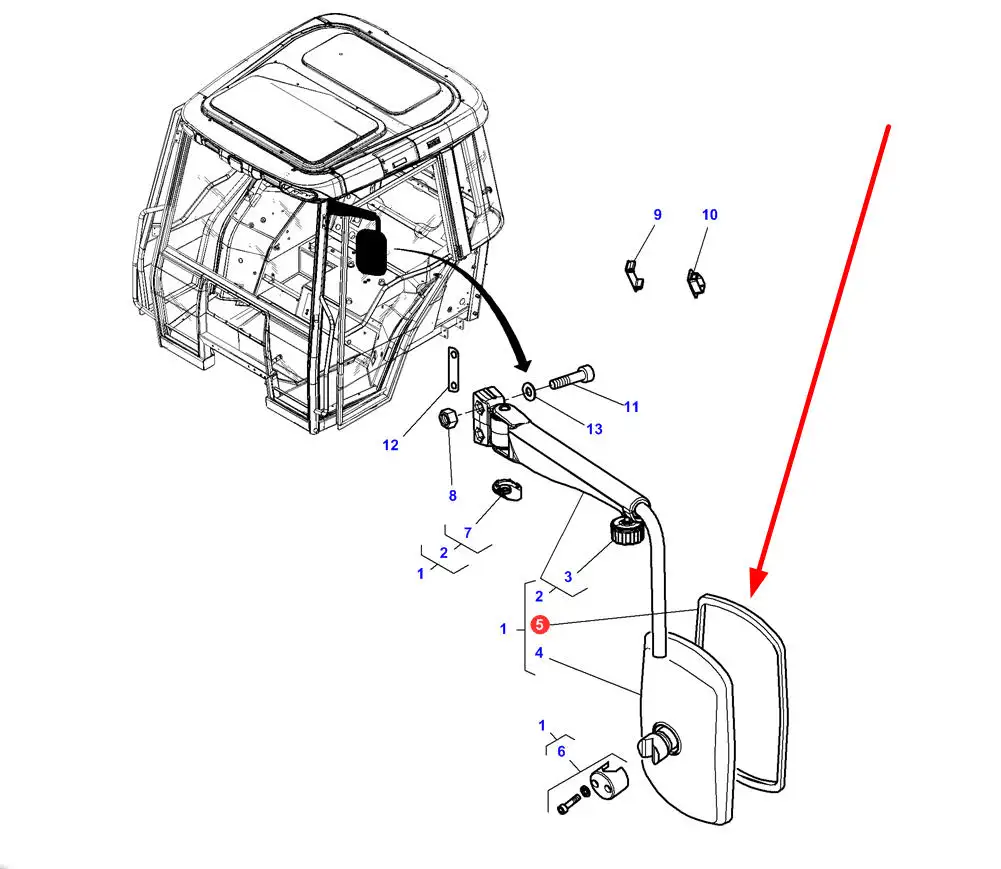 9
10
11
13
12
8
7
2
1
3
2
1
5
4
1
6