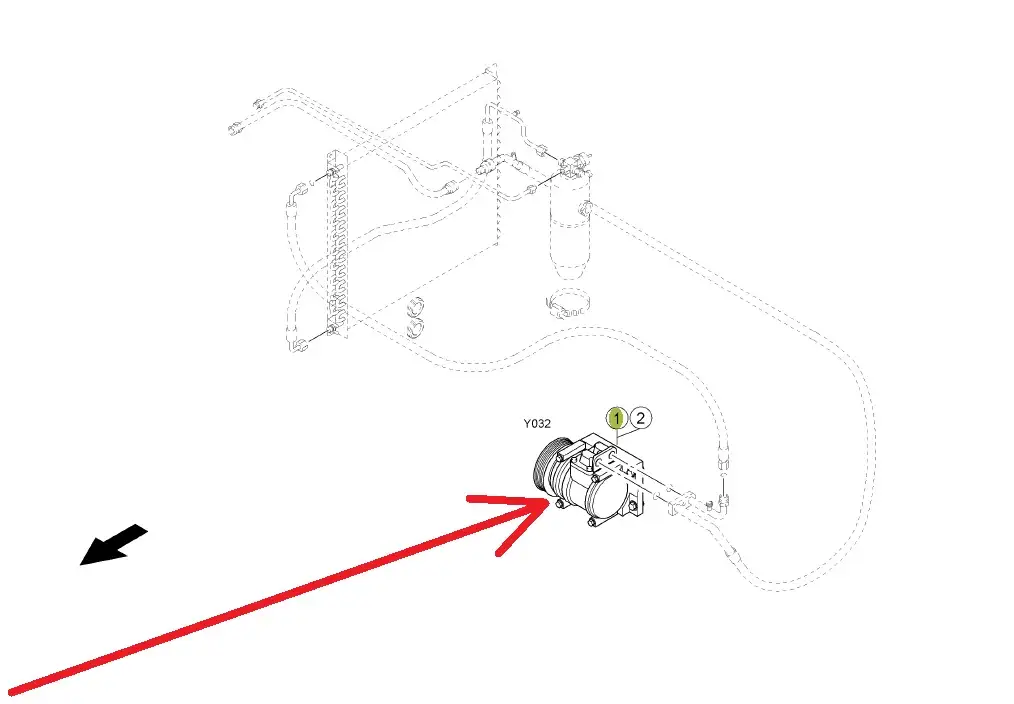 Y032
1
2