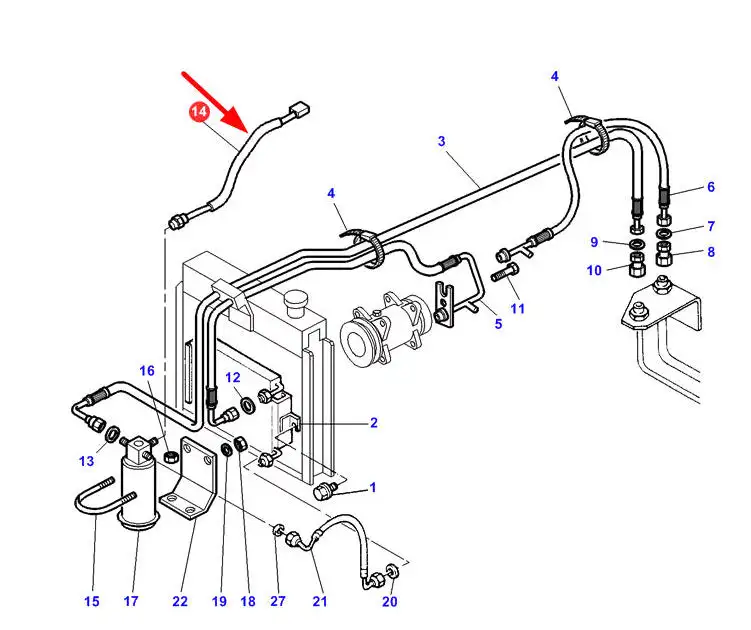 14
4
3
4
6
7
9
8
10
11
5
16
12
2
13
1
15
17
22
19
18
27
21
20