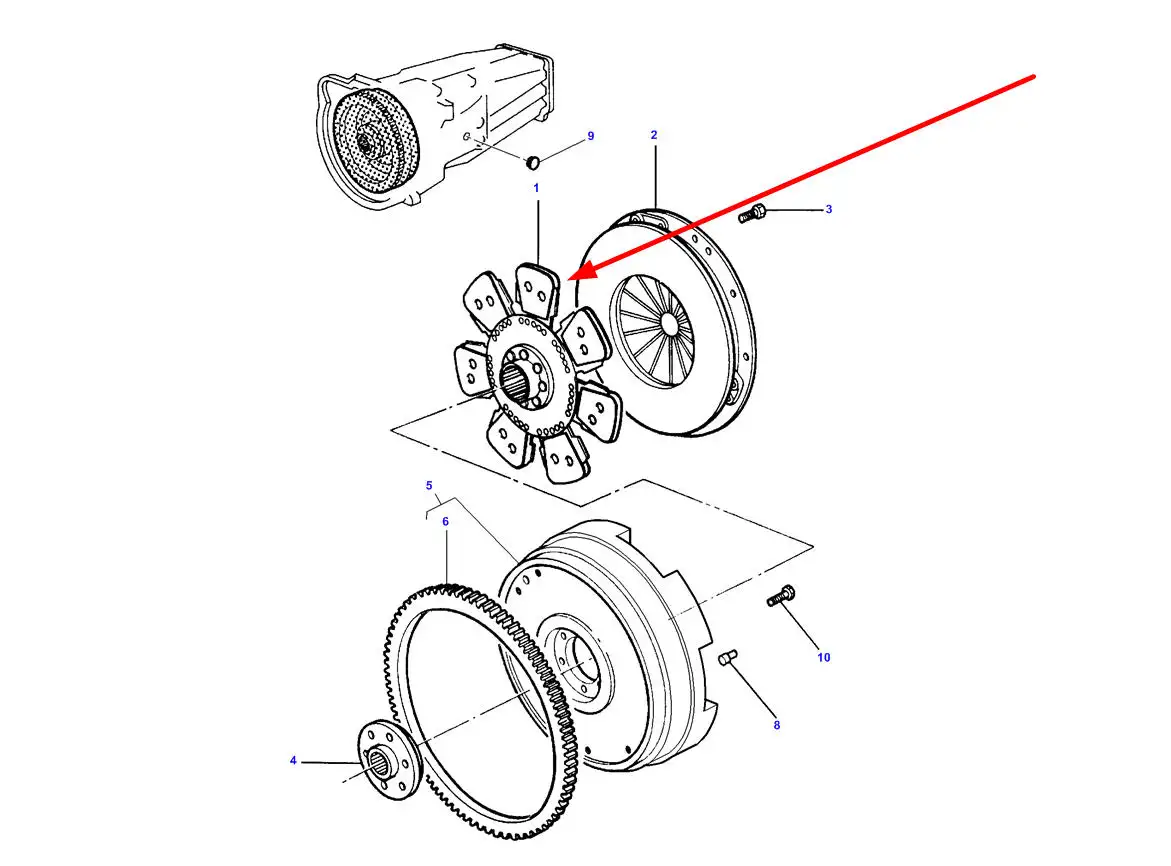 9
2
1
3
5
6
10
8
4