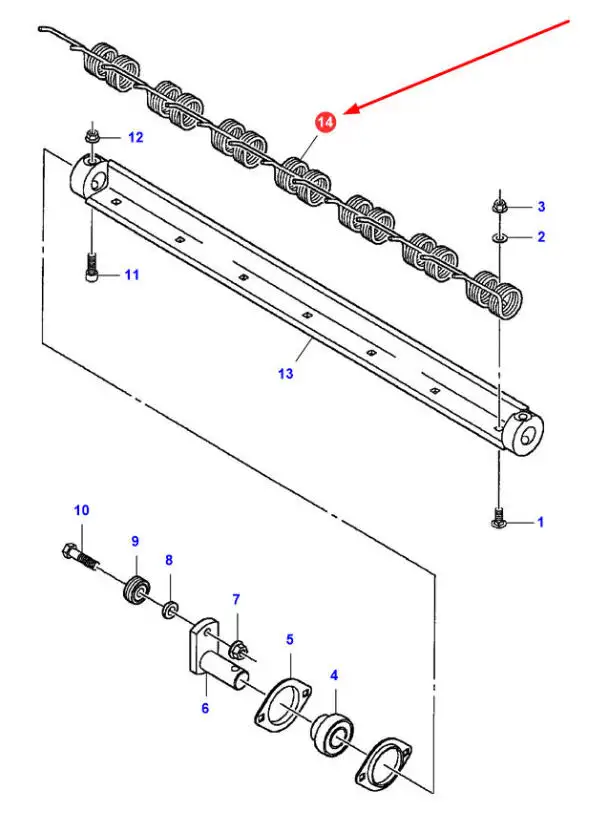 14
12
3
2
11
13
1
10
9
8
7
5
4
6