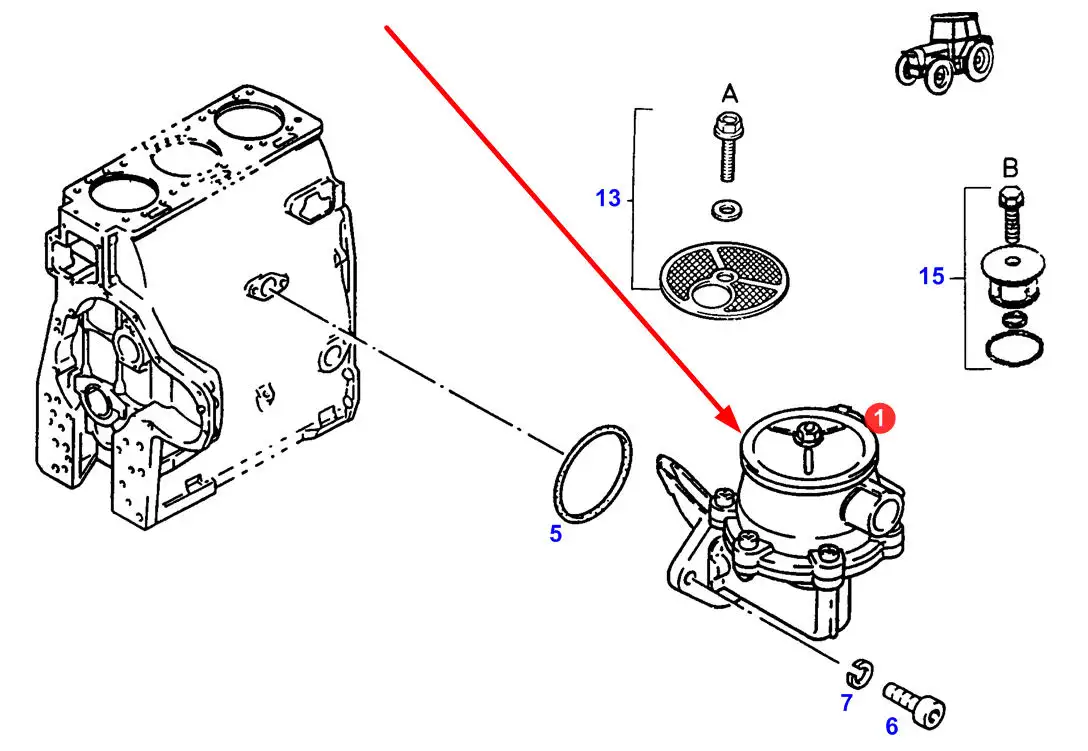 A
13
B
15
1
5
7
6