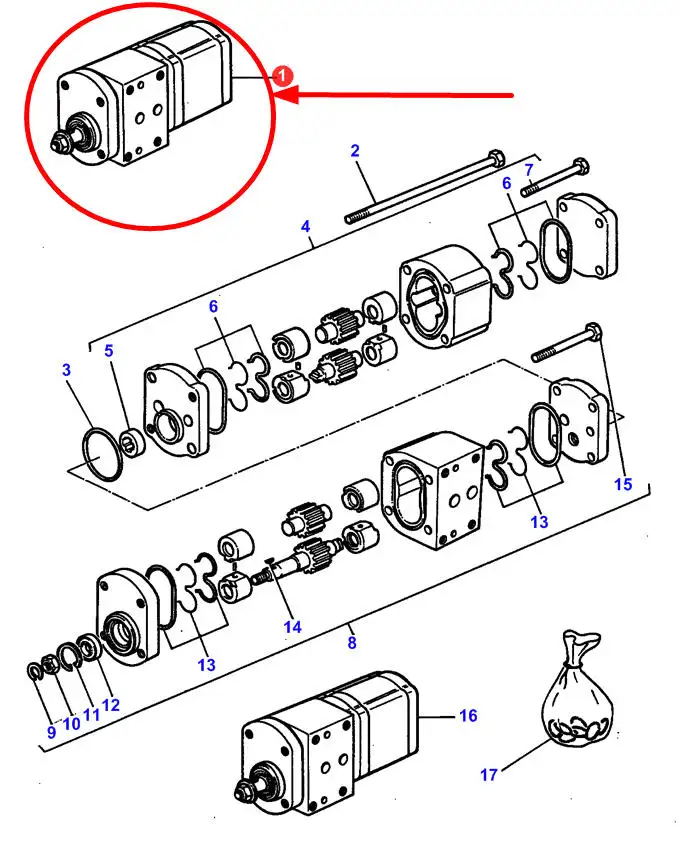 1
2
7
6
4
6
3
5
15
13
14
8
13
9
10
11
12
16
17