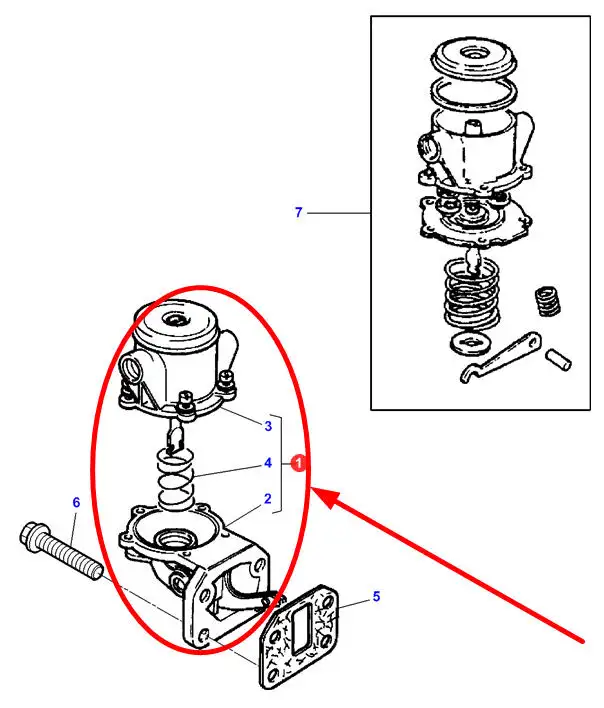 7

3
4
1
2
6
5