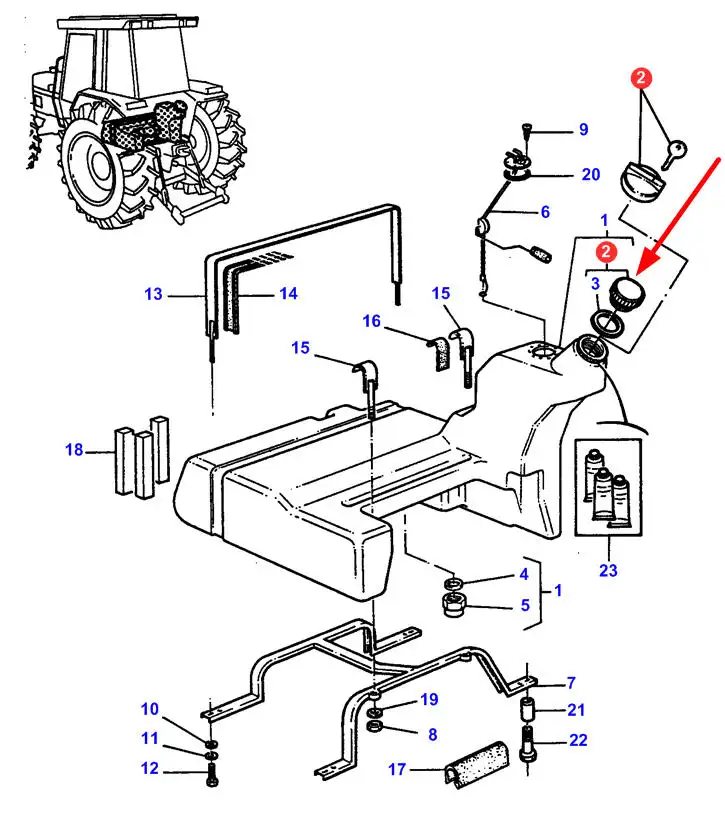 2
9
20
6
1
2
3
13
14
15
16
15
18
23
4
5
1
7
10
19
21
11
8
22
12
17