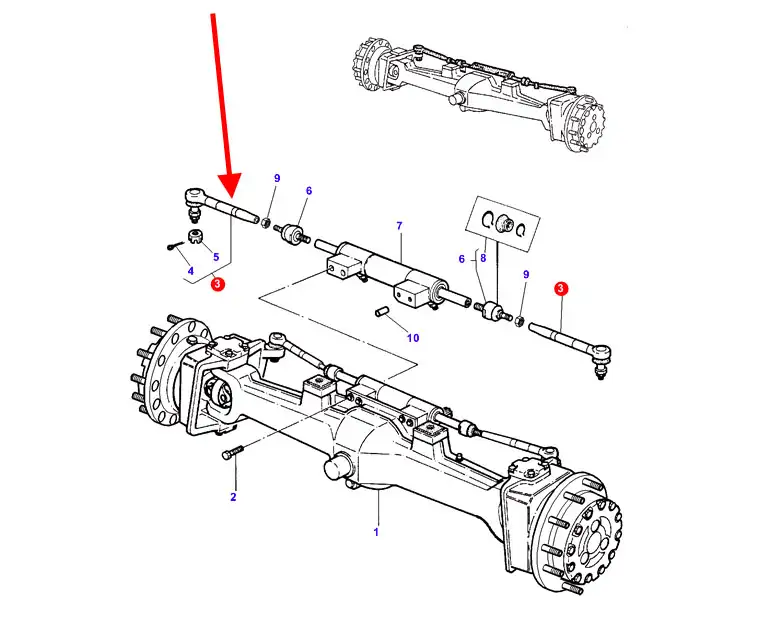 9
6
7
4
5
3
6
8
9
3
10
2
1