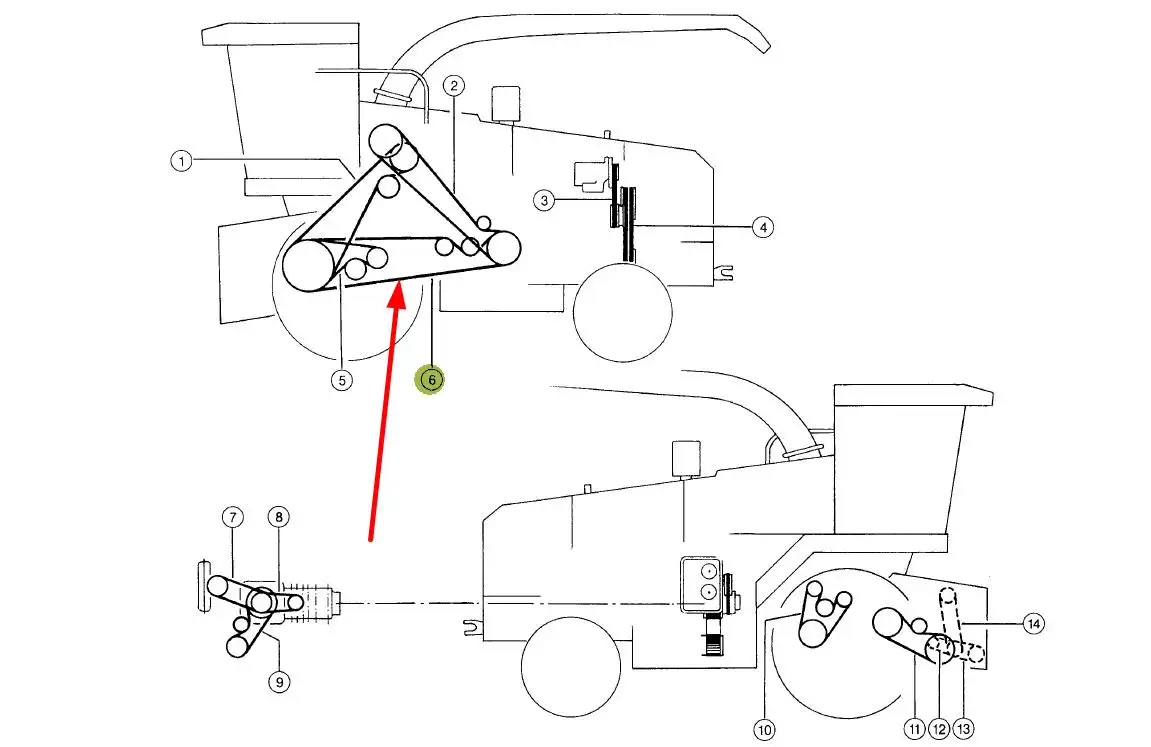 1
2
3
4
5
6
7
8
9
10
11
12
13
14