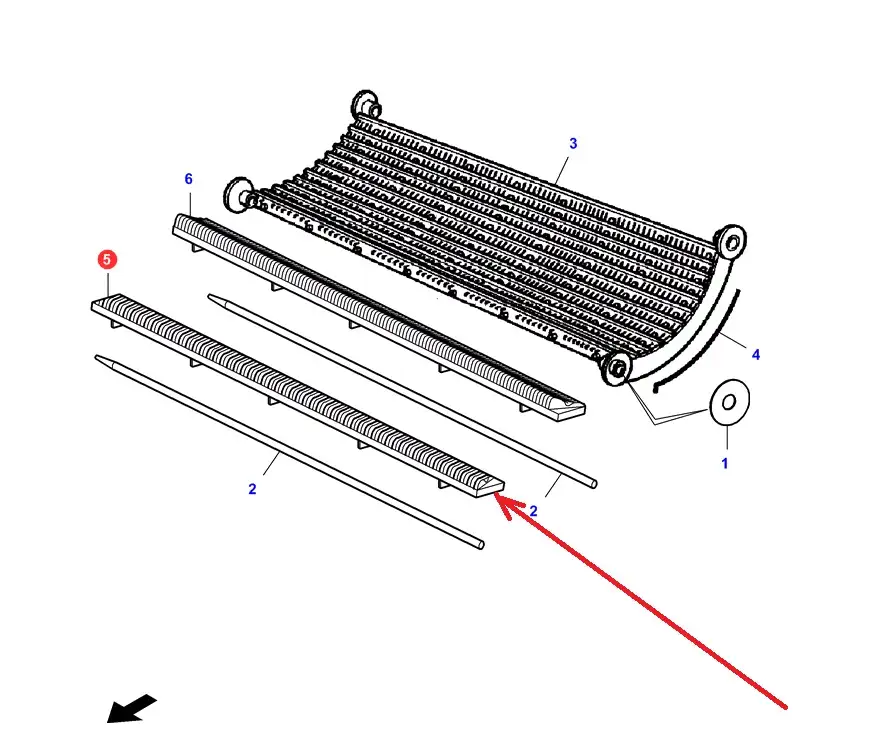 3
6
5
4
1
2
2