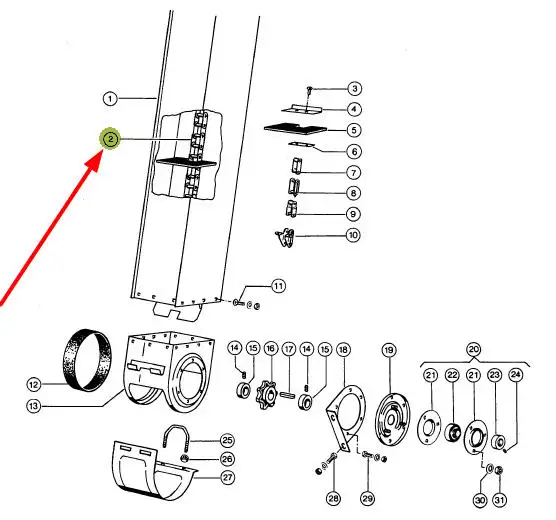 1
2
3
4
5
6
7
8
9
10
11
12
13
14
15
16
17
14
15
18
19
20
21
22
21
23
24
25
26
27
28
29
30
31