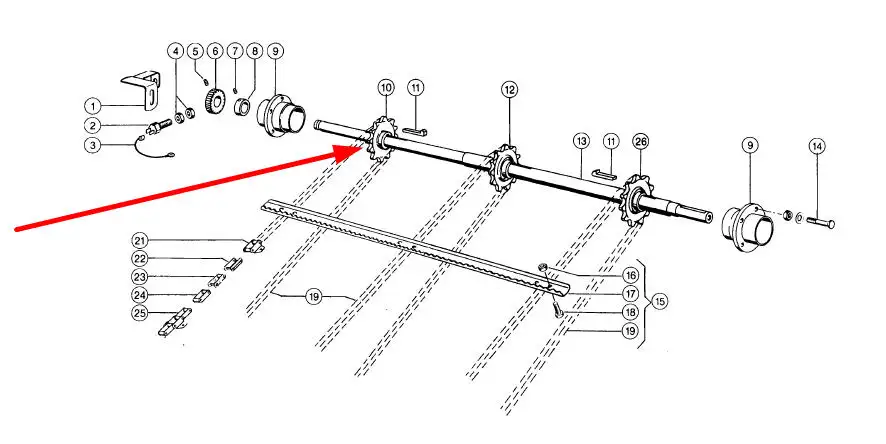 4
5
6
7
8
9
1
2
3
10
11
12
13
11
26
9
14
21
22
23
24
25
19
16
17
18
19
15