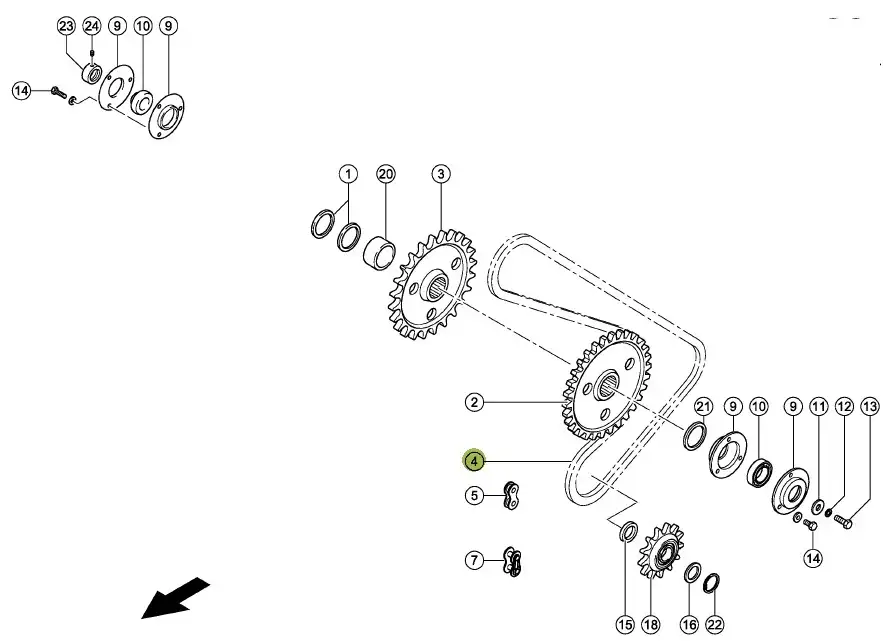 23 24 9 10 9
14
1 20 3
2
21 9 10 9 11 12 13
4
5
7
14
15 18 16 22