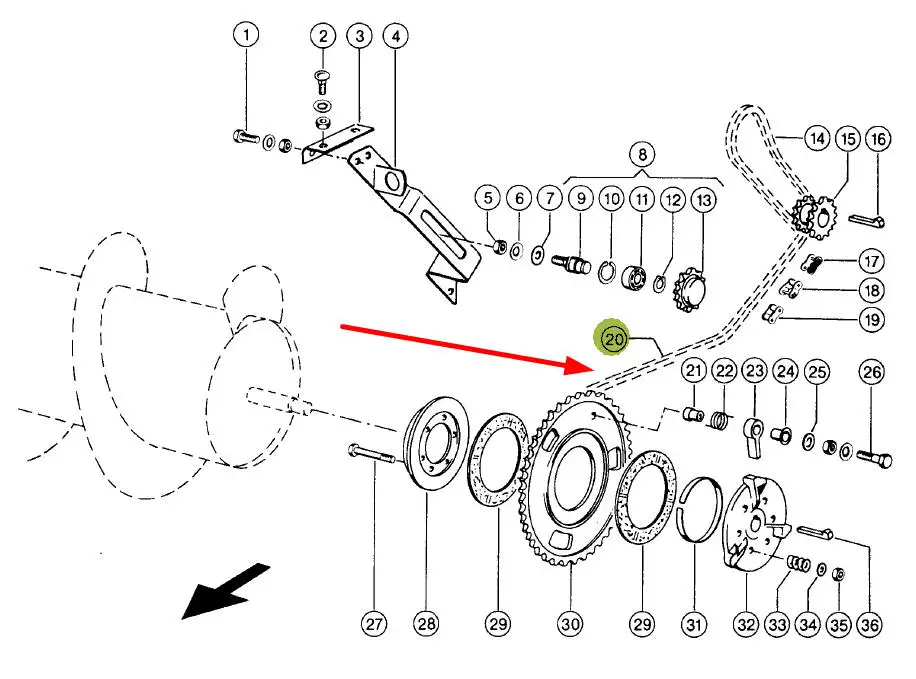 1
2
3
4
8
5
6
7
9
10
11
12
13
14
15
16
17
18
19
20
21
22
23
24
25
26
27
28
29
30
29
31
32
33
34
35
36