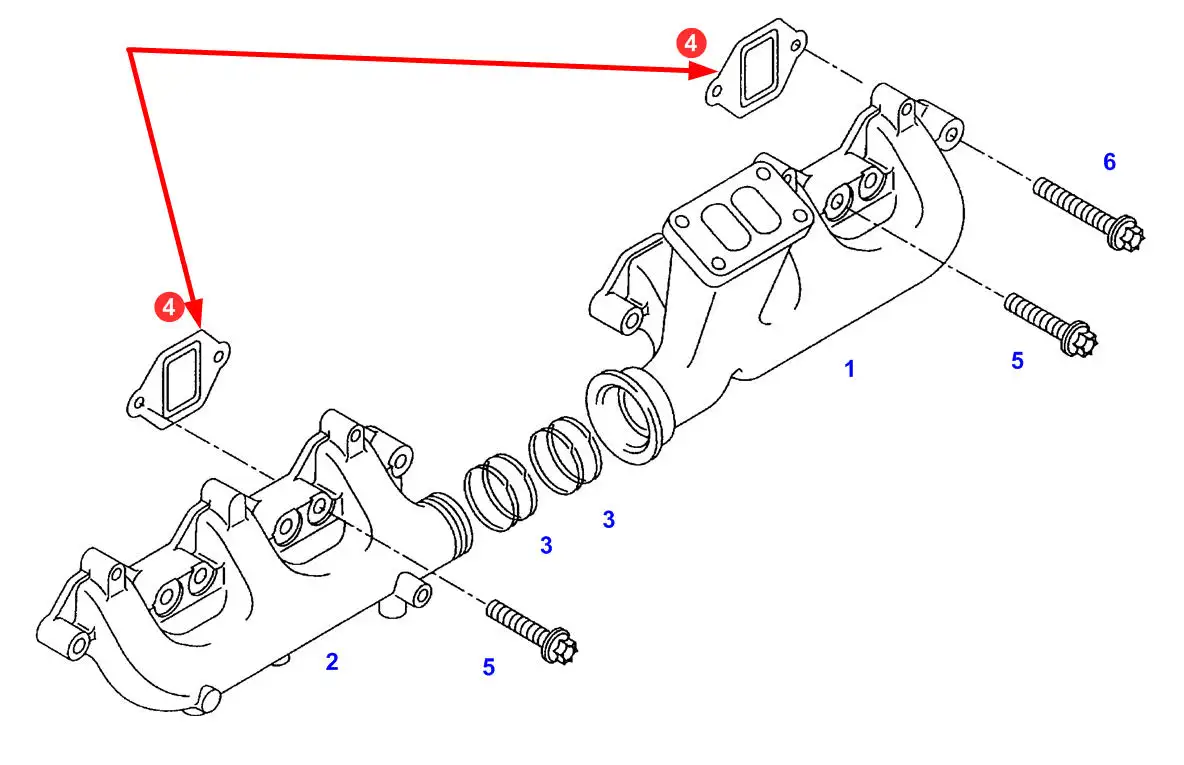 4
6
4
5
1
3
3
2
5