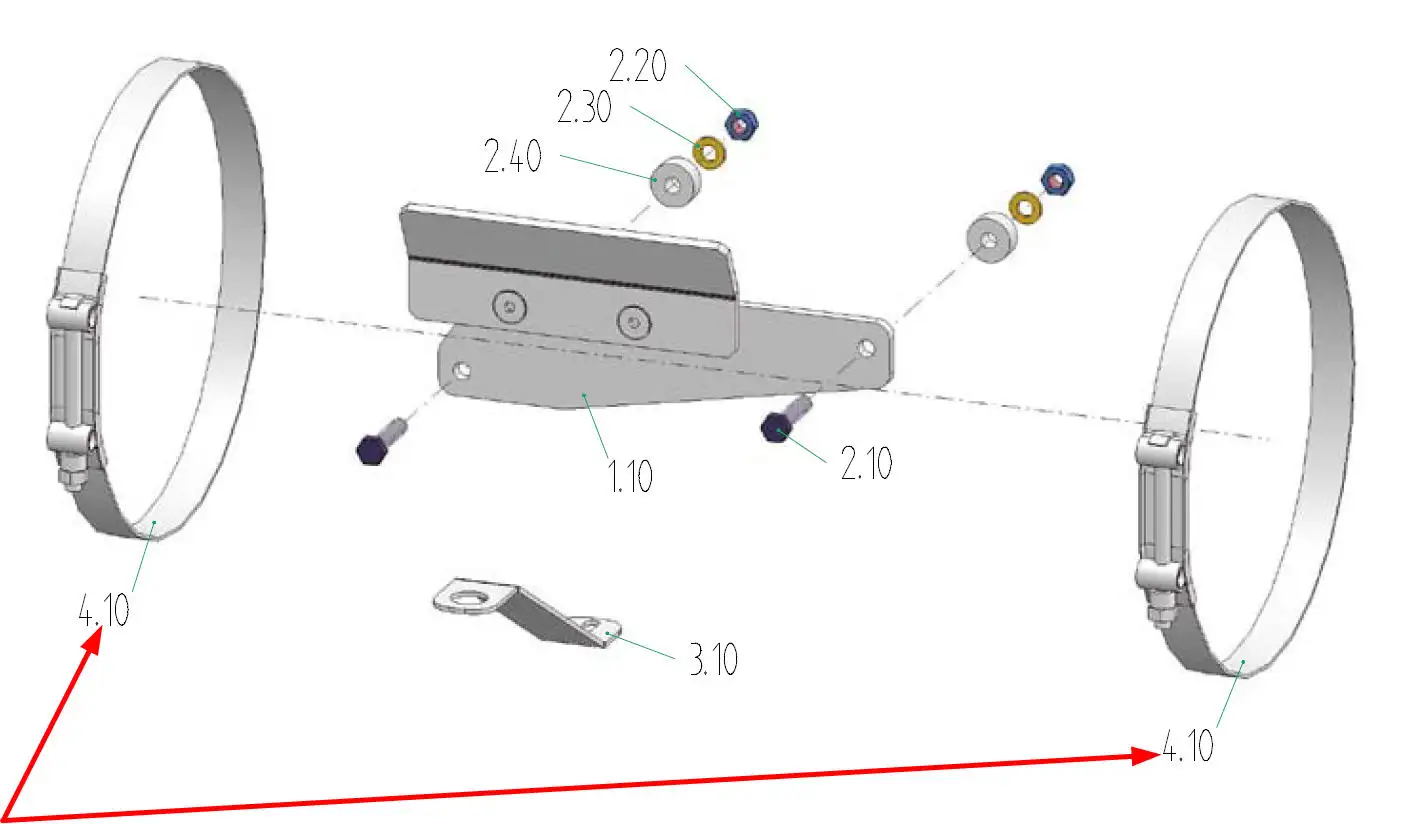 2.20
2.30
2.40
1.10
2.10
4.10
3.10
4.10