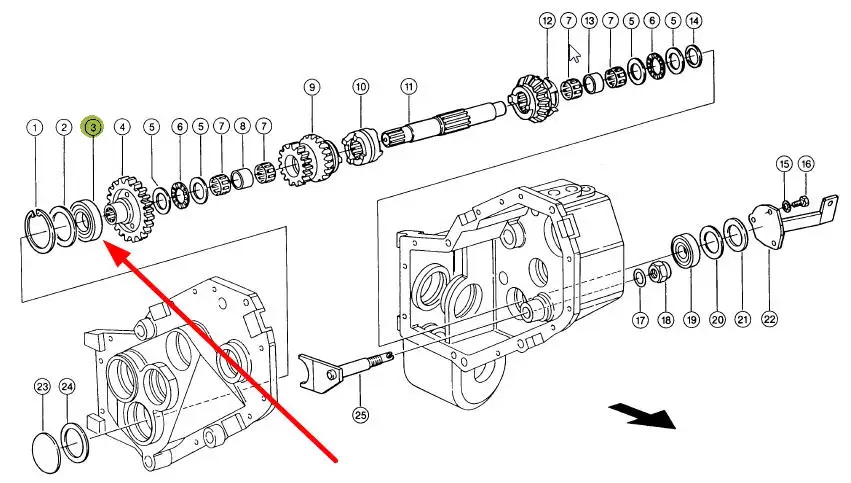 12 7 13 7 5 6 5 14

9 10 11

1 2 3 4 5 6 5 7 8 7

15 16

17 18 19 20 21 22

23 24

25