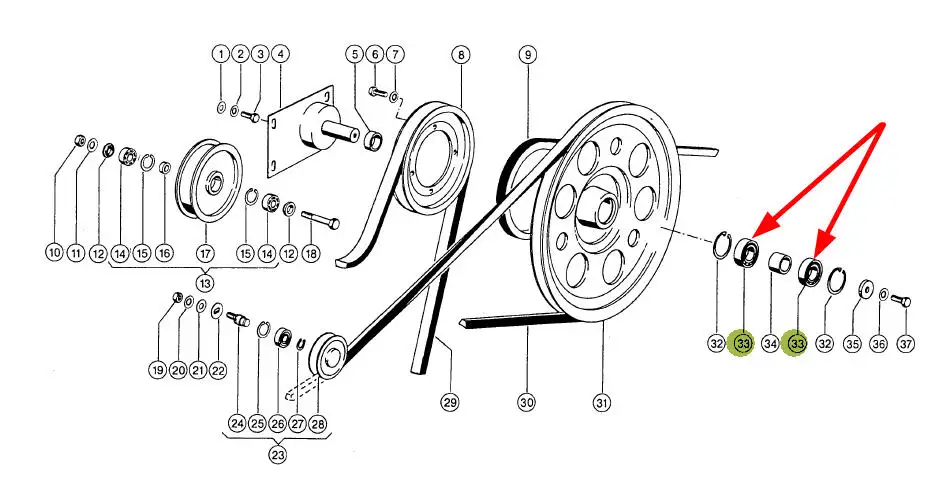 1 2 3 4 5 6 7 8 9
10 11 12 14 15 16 17 15 14 12 18
13
19 20 21 22 24 25 26 27 28
23
29 30 31
32 33 34 33 32 35 36 37