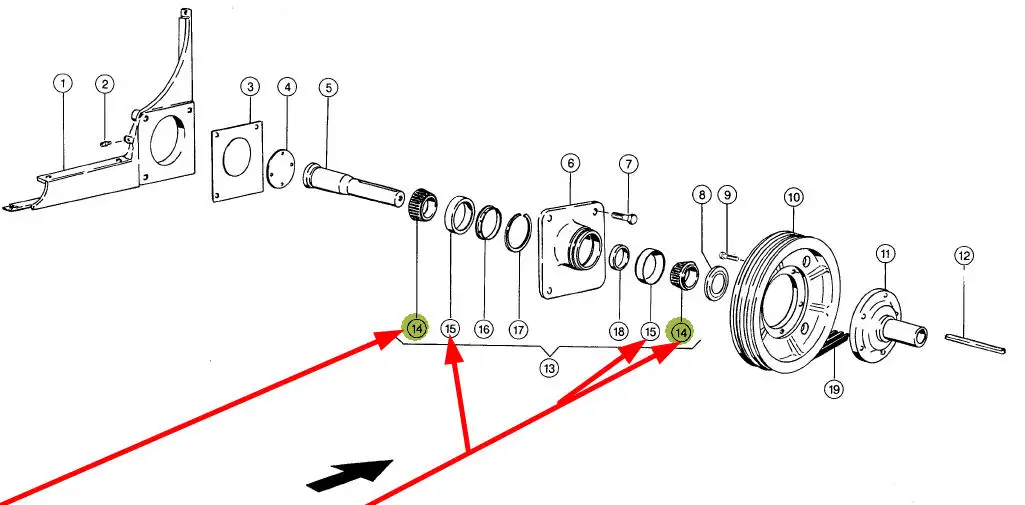 1
2
3
4
5
6
7
8
9
10
11
12
14
15
16
17
18
15
14
13
19