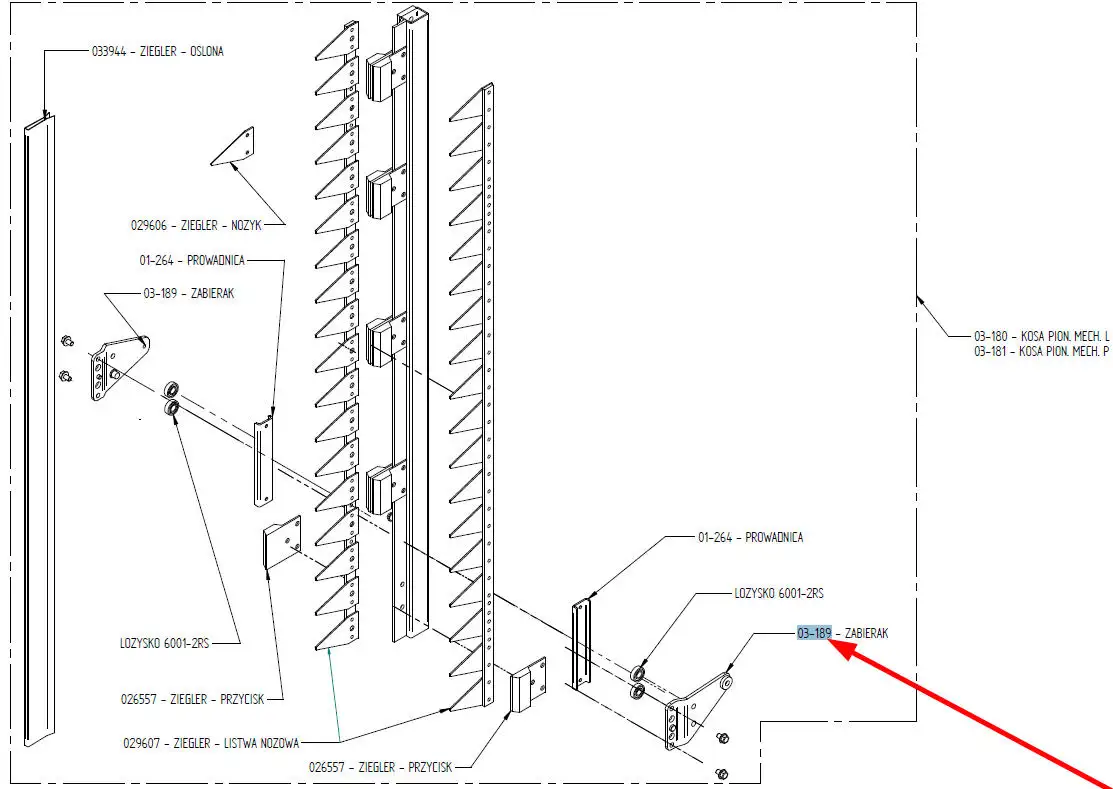 033944 – ZIEGLER – OSLONA

029606 – ZIEGLER – NOZYK

01–264 – PROWADNICA

03–189 – ZABIERAK

03–180 – KOSA PION. MECH. L
03–181 – KOSA PION. MECH. P

01–264 – PROWADNICA

LOZYSKO 6001–2RS

03–189 – ZABIERAK

LOZYSKO 6001–2RS

026557 – ZIEGLER – PRZYCISK

029607 – ZIEGLER – LISTWA NOZOWA

026557 – ZIEGLER – PRZYCISK