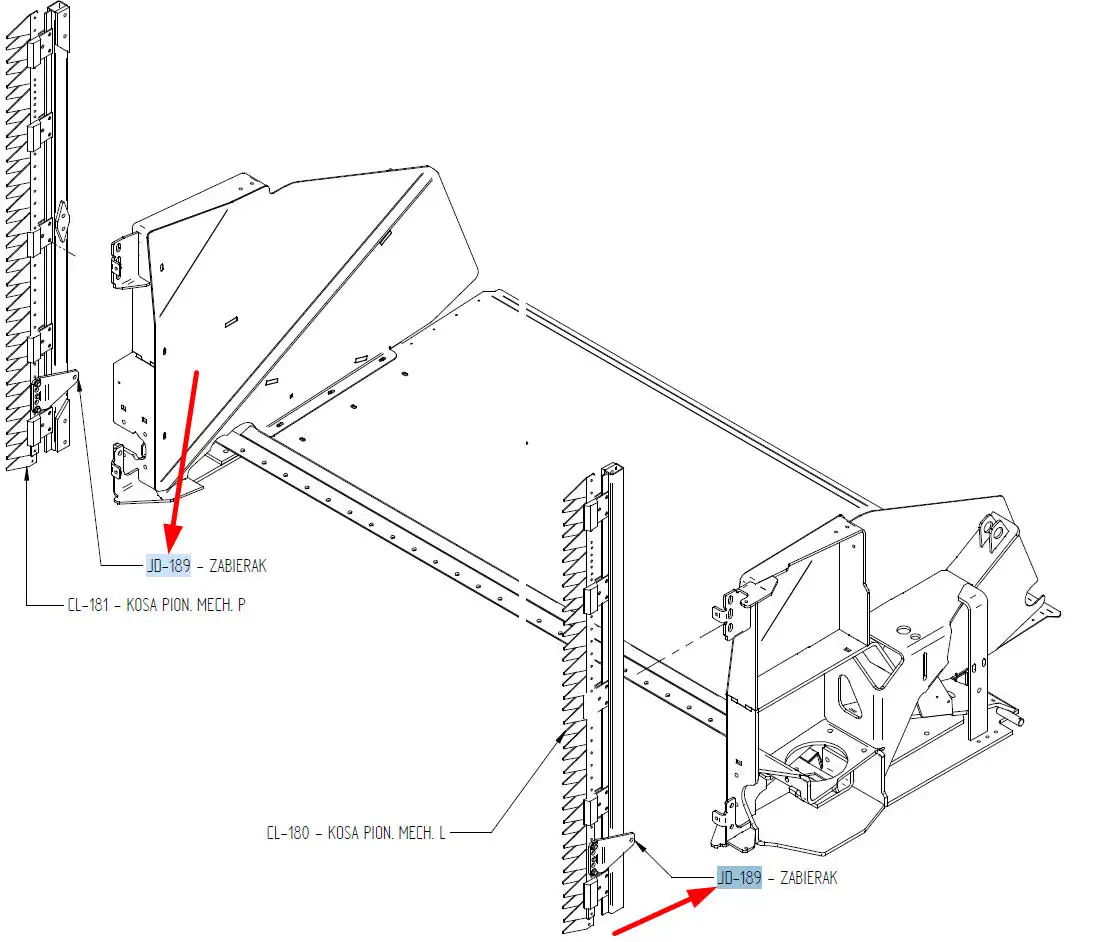 JD-189 - ZABIERAK

CL-181 - KOSA PION. MECH. P

CL-180 - KOSA PION. MECH. L

JD-189 - ZABIERAK