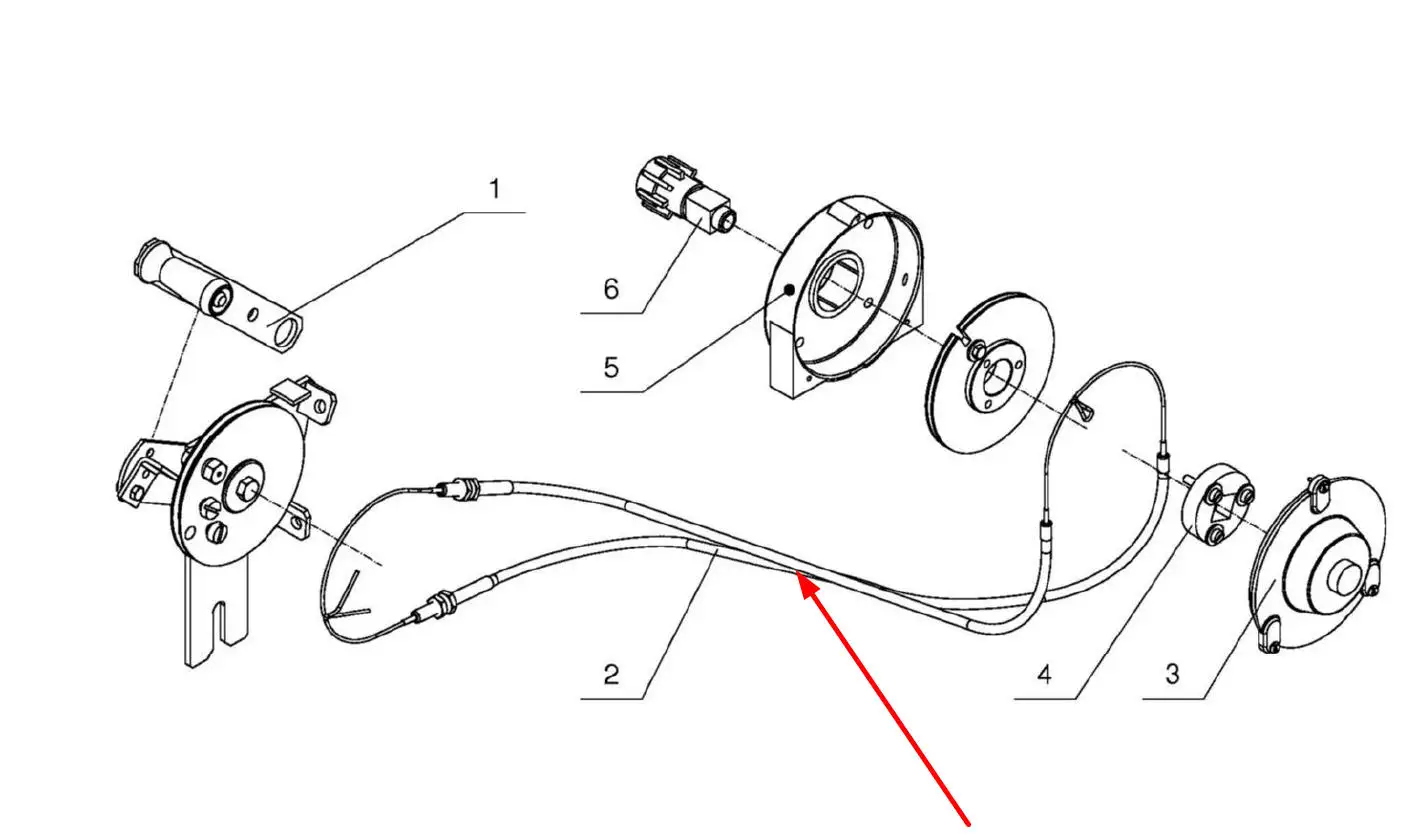 1
6
5
2
4
3