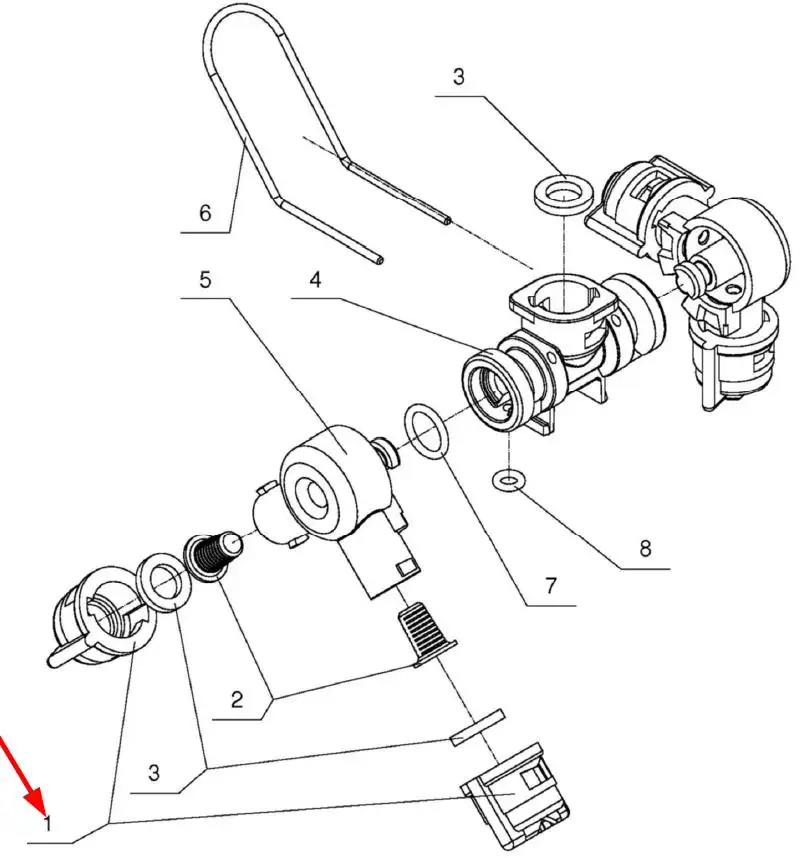 3
6
5
4
8
7
2
3
1