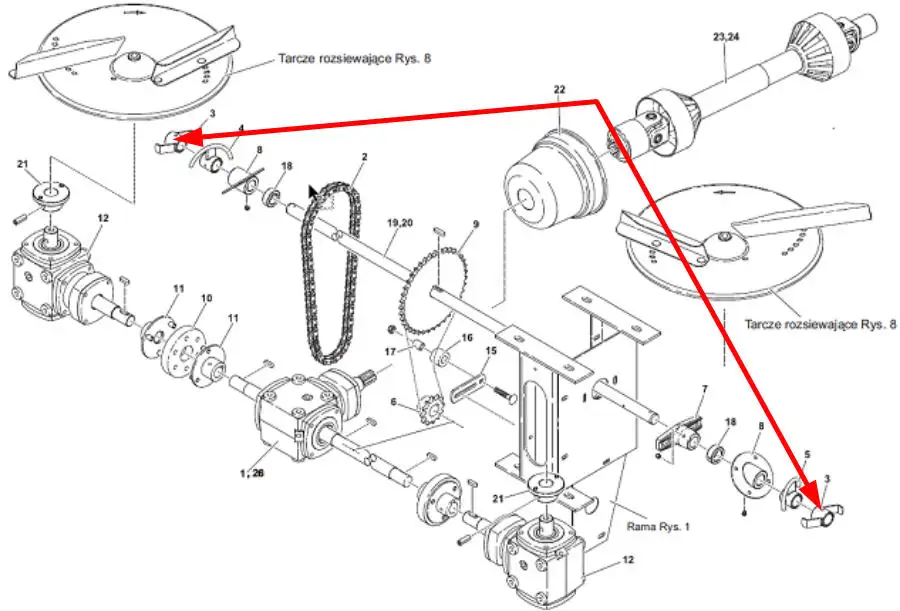 Tarcze rozsiewające Rys. 8

23,24

22

3

4

8

18

2

21

12

19,20

9

11

10

11

17

16

15

6

7

18

8

5

3

1, 26

21

Rama Rys. 1

12

Tarcze rozsiewające Rys. 8