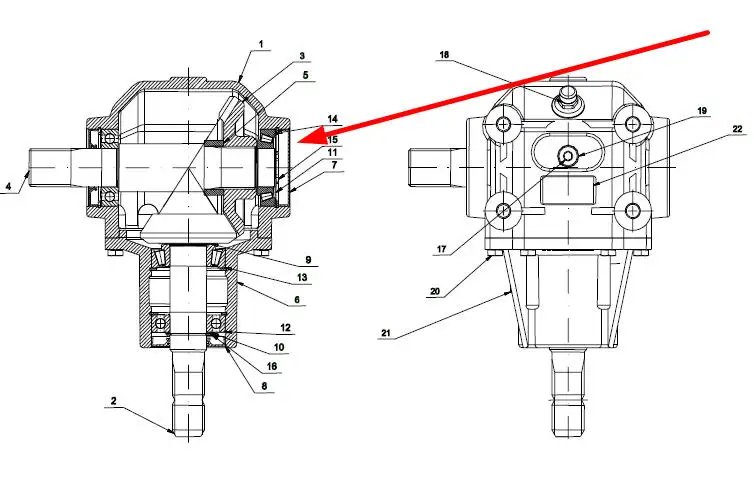 1
3
5
14
15
11
7
4
9
13
6
12
10
16
8
2
18
19
22
17
20
21