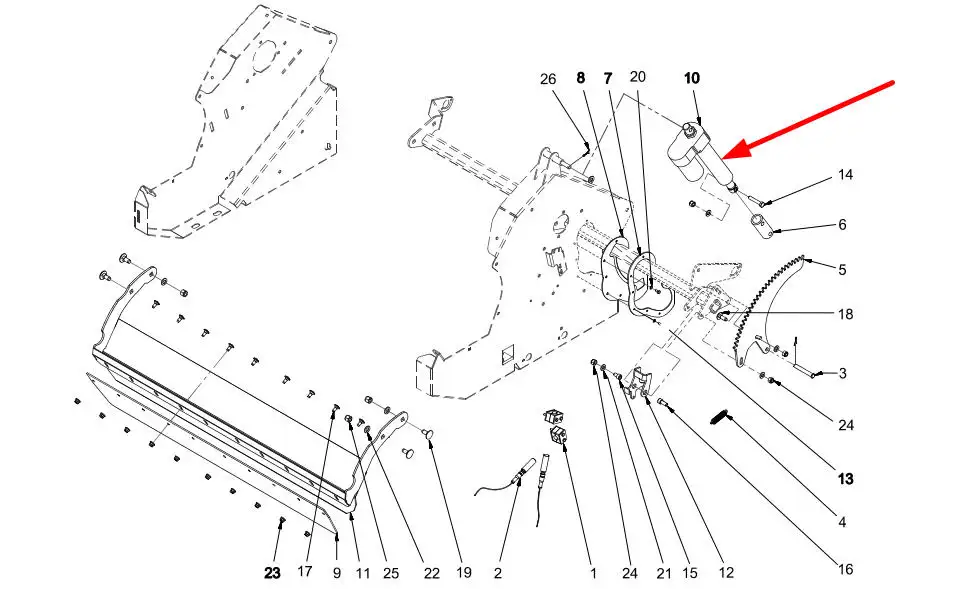 26
8
7
20
10
14
6
5
18
3
24
13
4
16
23
17
9
11
25
22
19
2
1
24
21
15
12