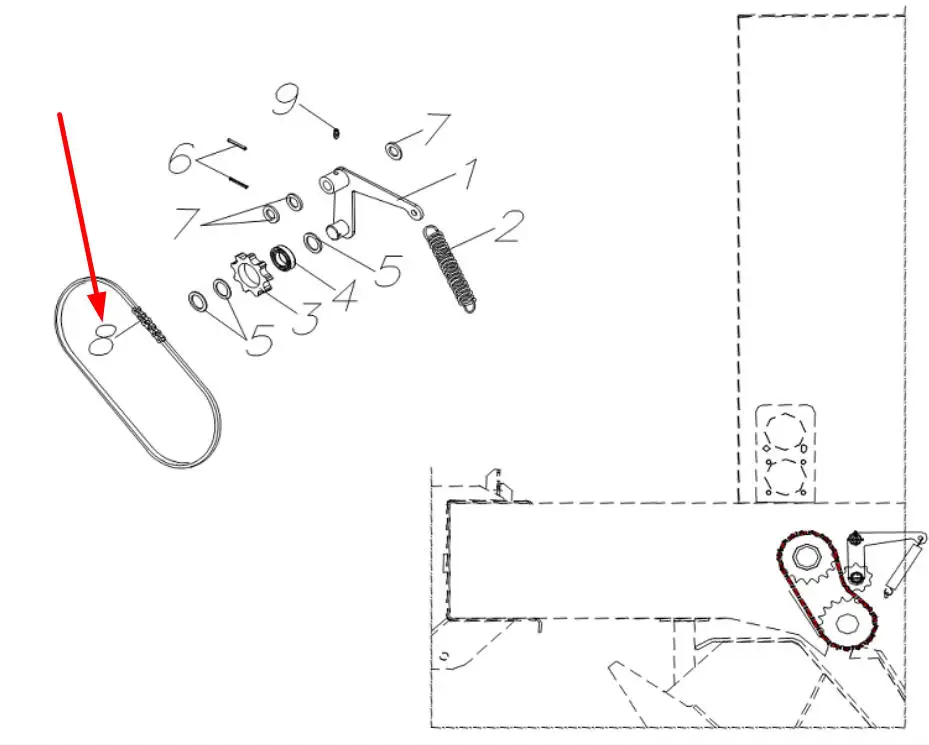 9
7
6
1
7
2
5
4
3
5
8