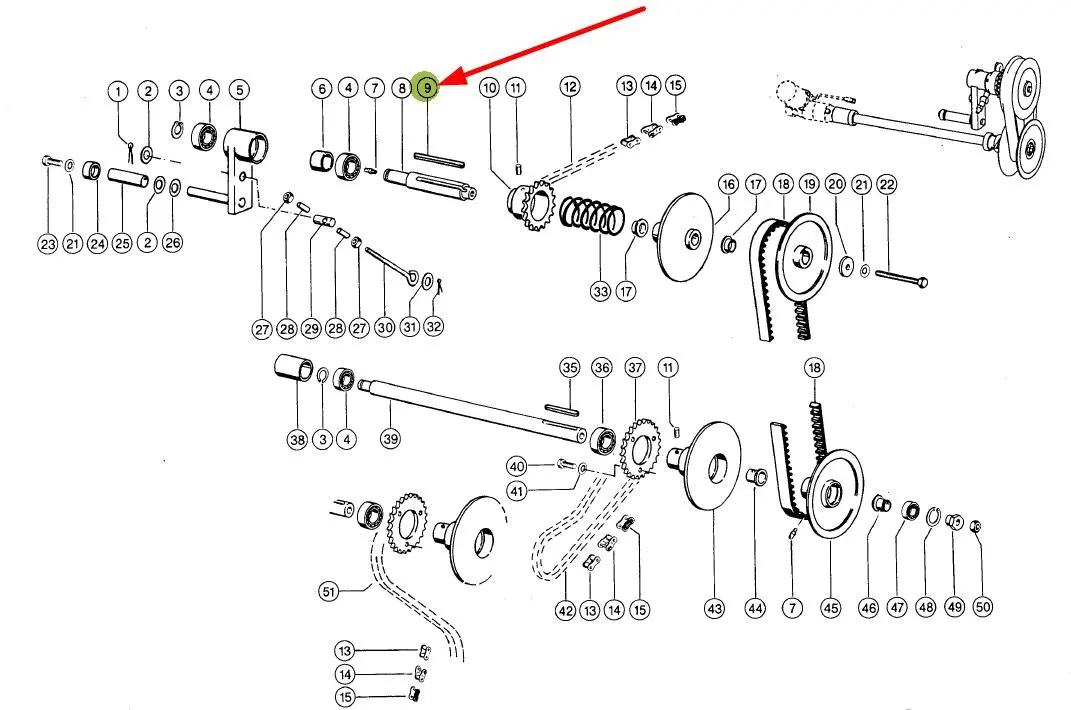 1 2 3 4 5 6 4 7 8 9 10 11 12 13 14 15
16 17 18 19 20 21 22
23 21 24 25 2 26
27 28 29 28 27 30 31 32
33 17
35 36 37 11 18
38 3 4 39
40 41
51 42 13 14 15 43 44 7 45 46 47 48 49 50
13 14 15