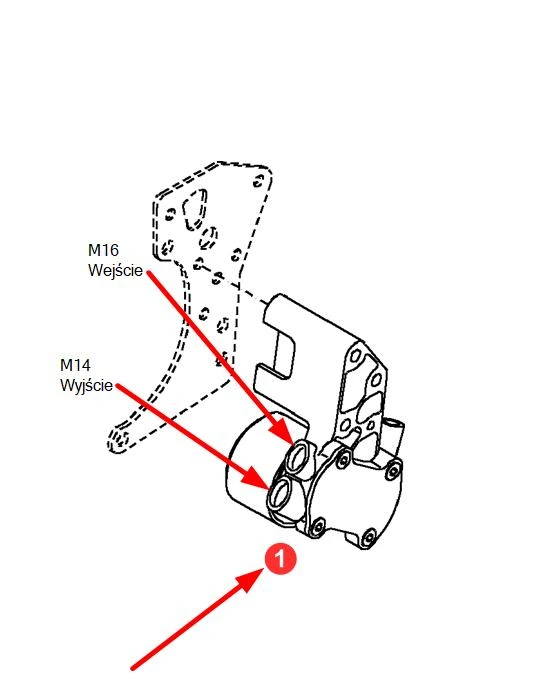 M16
Wejście

M14
Wyjście

1