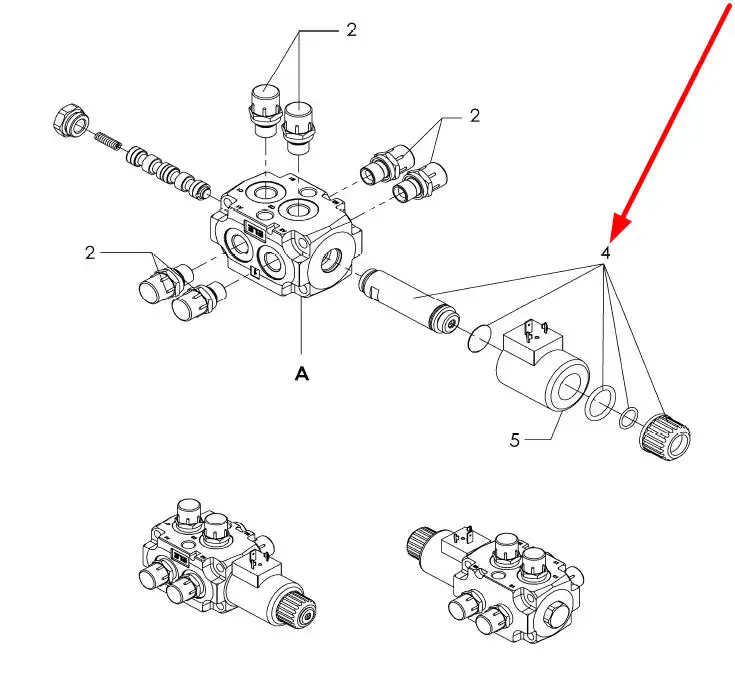 2

2

2

4

A

5