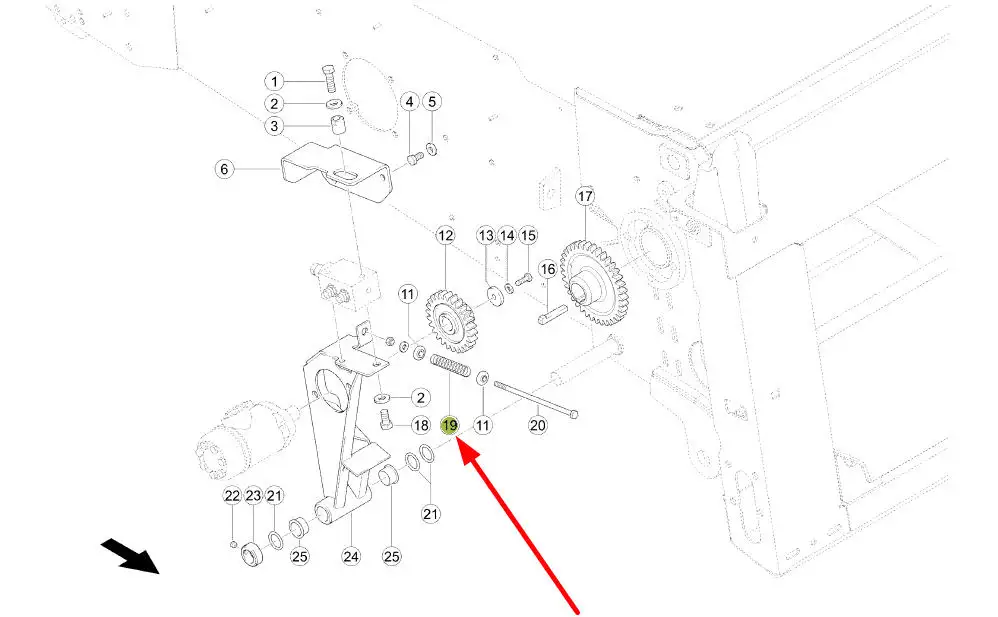 1
2
3
4
5
6
17
12
13
14
15
16
11
2
18
19
11
20
21
22
23
21
25
24
25